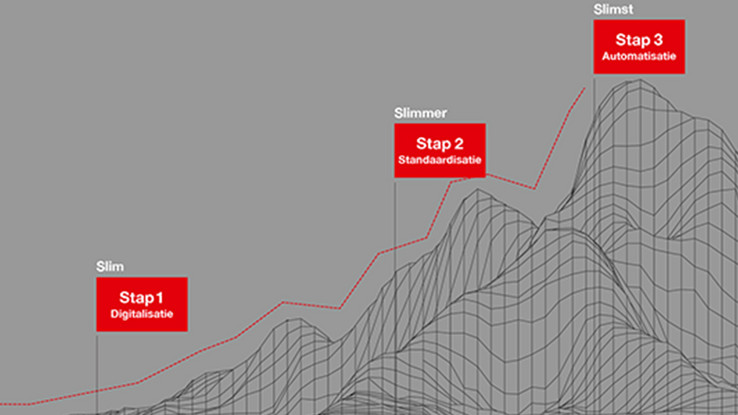 Slim
Stap 1
Digitalisatie

Slimmer
Stap 2
Standaardisatie

Slimst
Stap 3
Automatisatie